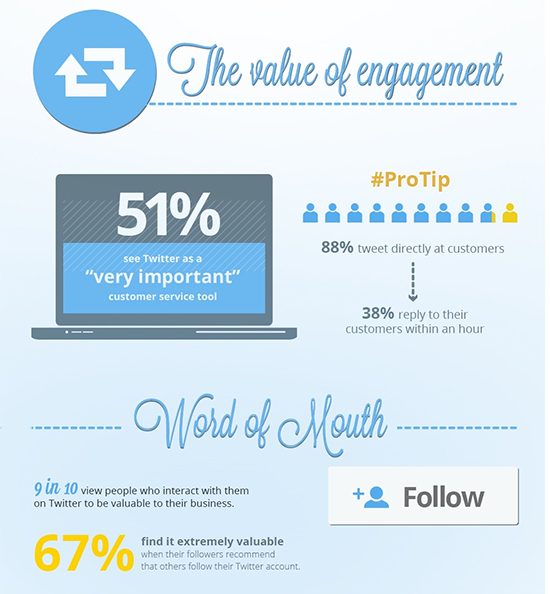 The value of engagement

51%

see Twitter as a "very important" customer service tool

#ProTip

88% tweet directly at customers

38% reply to their customers within an hour

Word of Mouth

9 in 10 view people who interact with them on Twitter to be valuable to their business.

+ Follow

67% find it extremely valuable when their followers recommend that others follow their Twitter account.